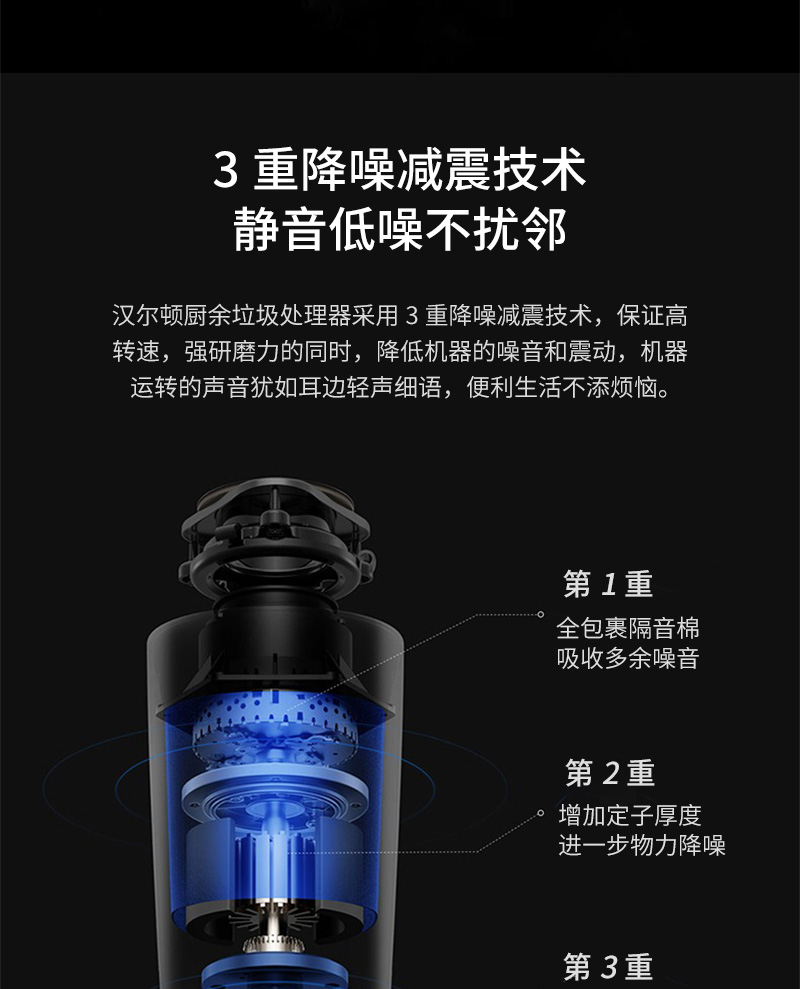 3 重降噪减震技术
静音低噪不扰邻

汉尔顿厨余垃圾处理器采用 3 重降噪减震技术，保证高转速，强研磨力的同时，降低机器的噪音和震动，机器运转的声音犹如耳边轻声细语，便利生活不添烦恼。

第 1 重
全包裹隔音棉
吸收多余噪音

第 2 重
增加定子厚度
进一步物力降噪

第 3 重